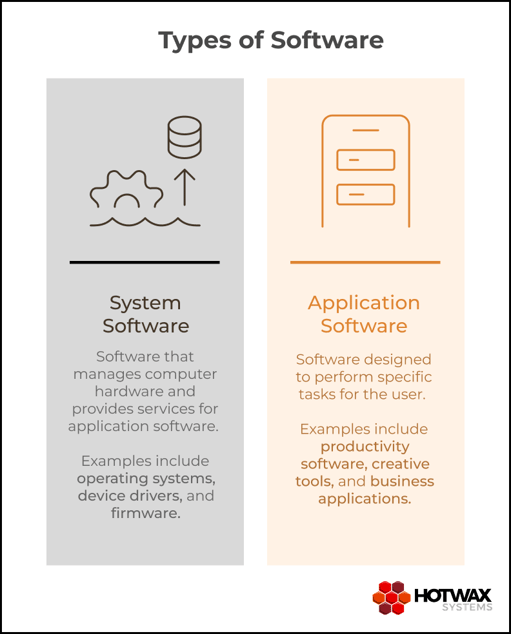 Types of Software

System Software

Software that manages computer hardware and provides services for application software.

Examples include operating systems, device drivers, and firmware.

Application Software

Software designed to perform specific tasks for the user.

Examples include productivity software, creative tools, and business applications.

HOTWAX SYSTEMS